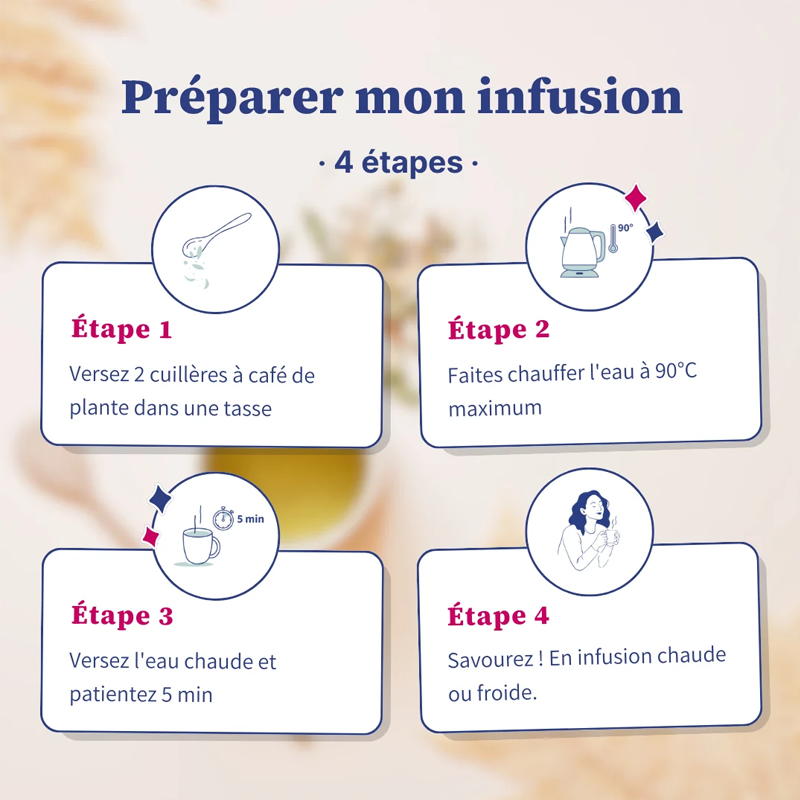 Préparer mon infusion

· 4 étapes ·

Étape 1

Versez 2 cuillères à café de plante dans une tasse

90°

Étape 2

Faites chauffer l'eau à 90°C maximum

5 min

Étape 3

Versez l'eau chaude et patientez 5 min

Étape 4

Savourez ! En infusion chaude ou froide.